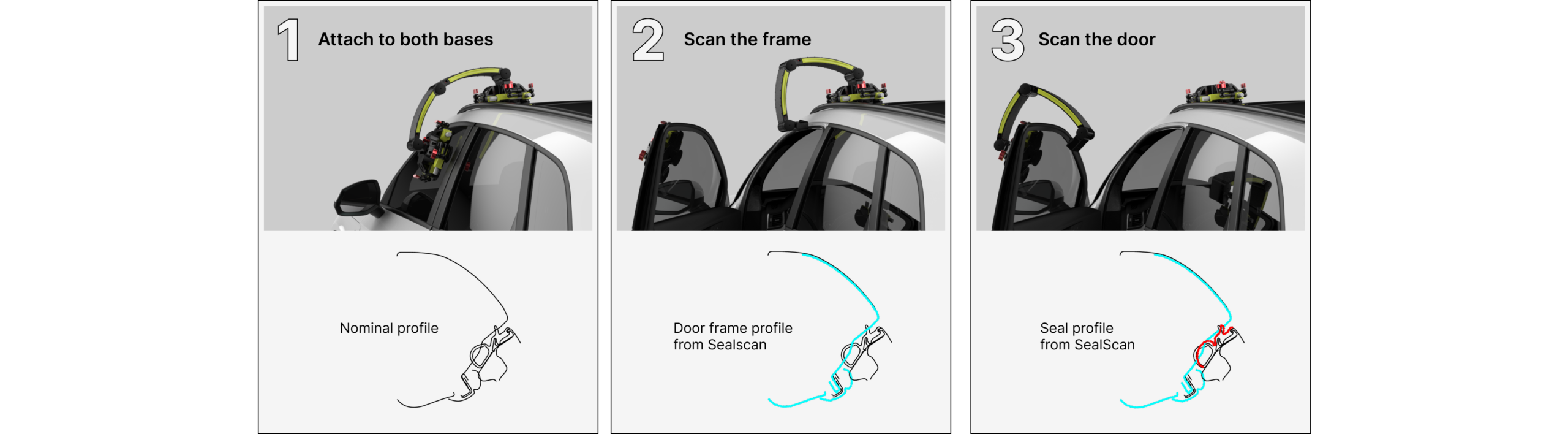 1 Attach to both bases

Nominal profile

2 Scan the frame

Door frame profile from Sealscan

3 Scan the door

Seal profile from SealScan